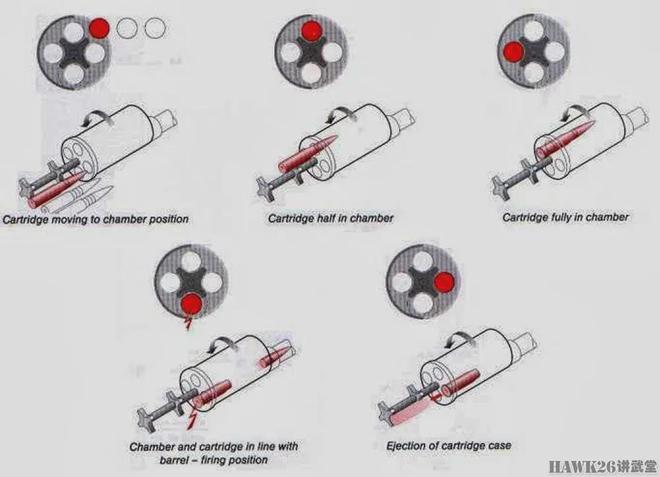 Cartridge moving to chamber position

Cartridge half in chamber

Cartridge fully in chamber

Chamber and cartridge in line with barrel – firing position

Ejection of cartridge case

HAWK26讲武堂